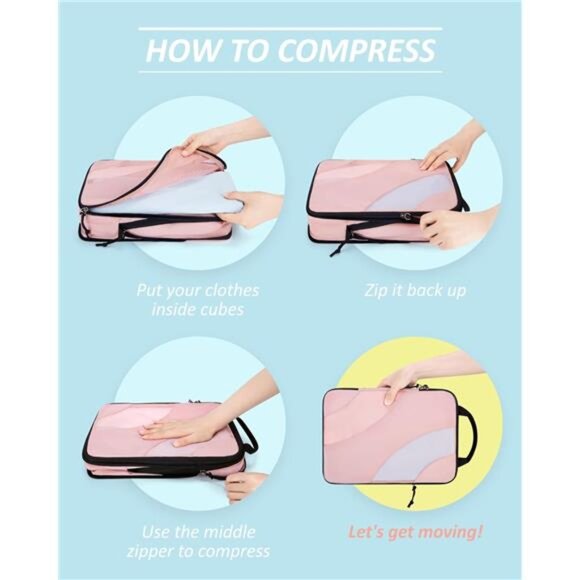 HOW TO COMPRESS

Put your clothes inside cubes

Zip it back up

Use the middle zipper to compress

Let's get moving!